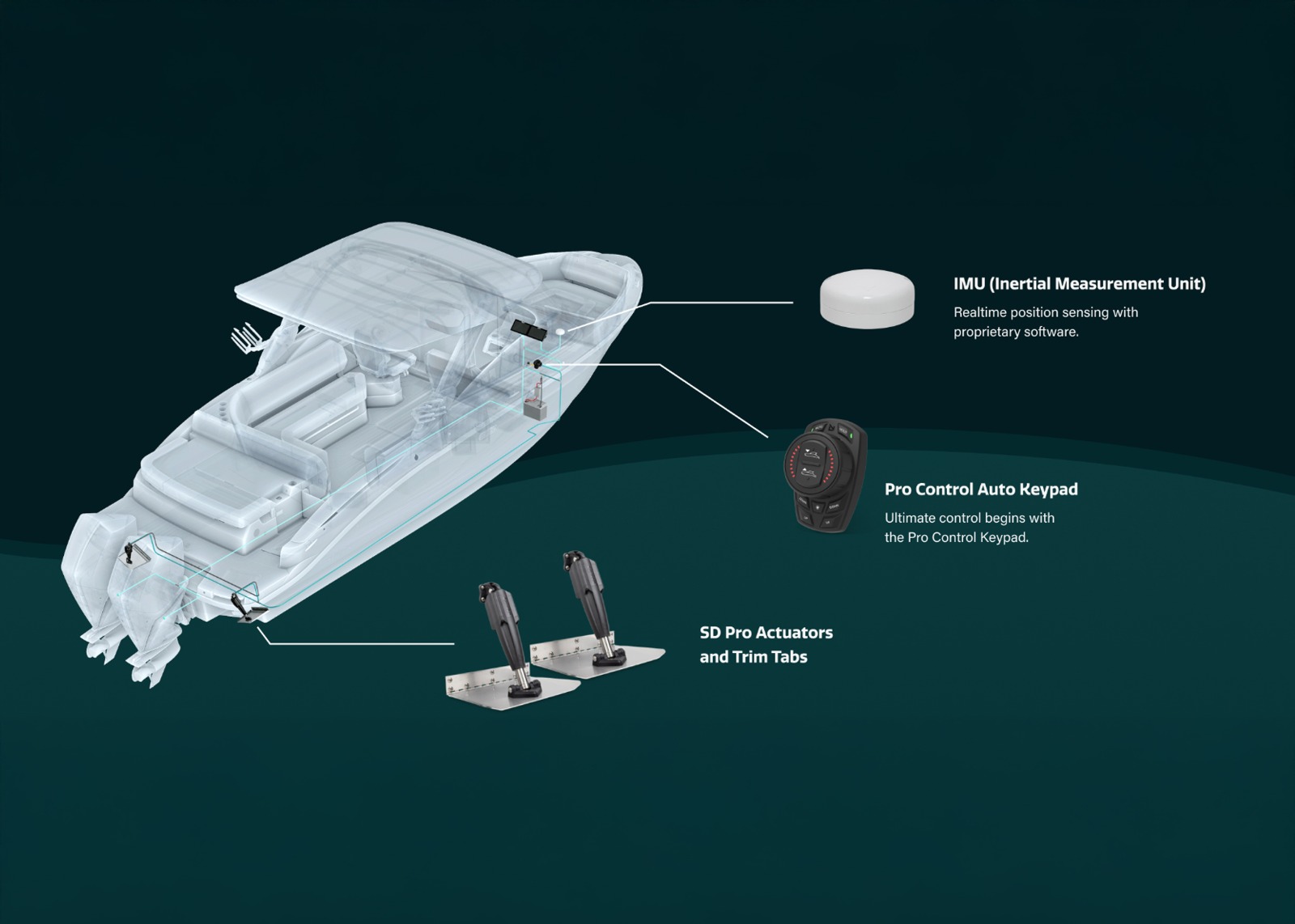 IMU (Inertial Measurement Unit)
Realtime position sensing with proprietary software.

Pro Control Auto Keypad
Ultimate control begins with the Pro Control Keypad.

SD Pro Actuators and Trim Tabs